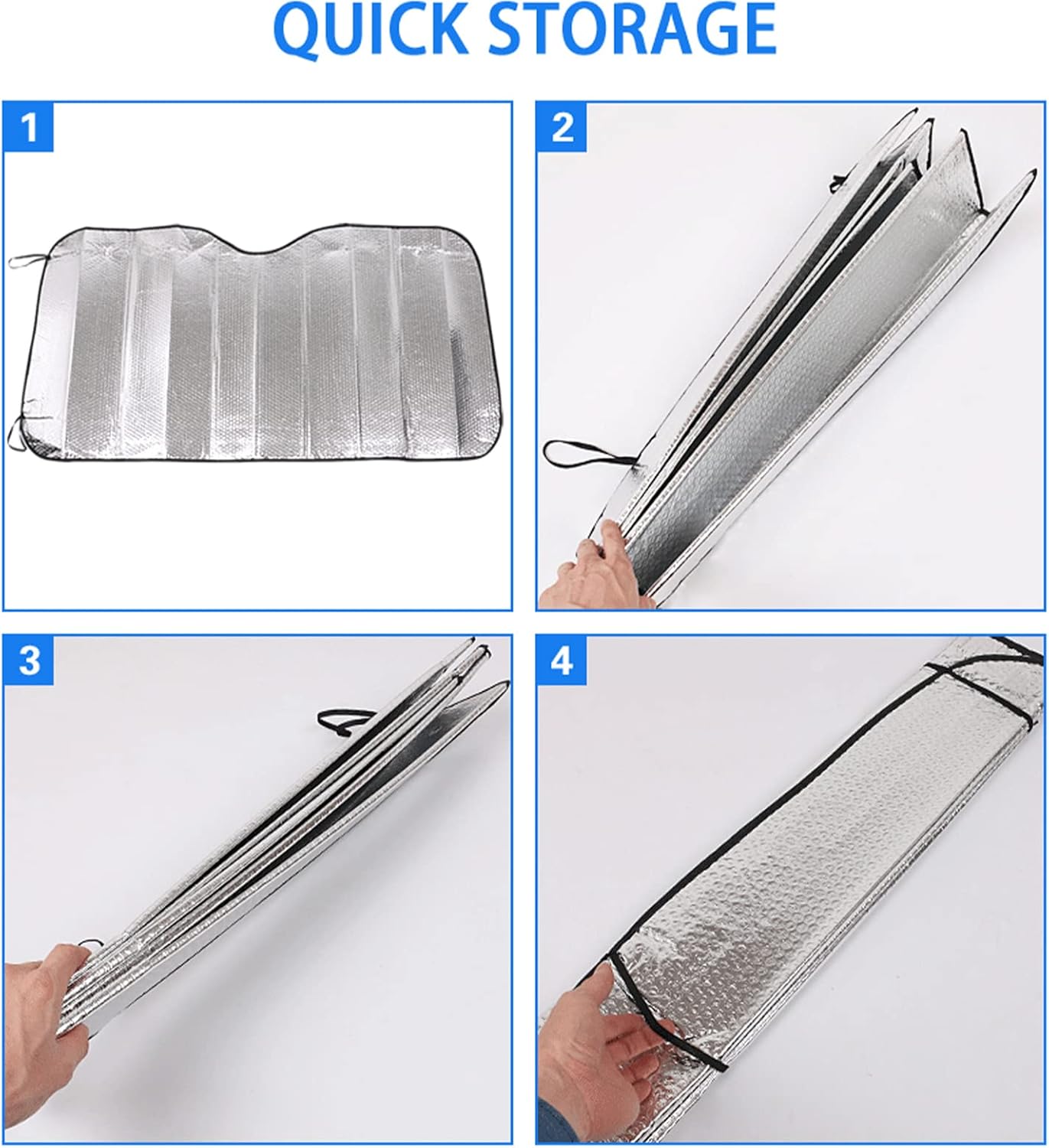 QUICK STORAGE

1

2

3

4